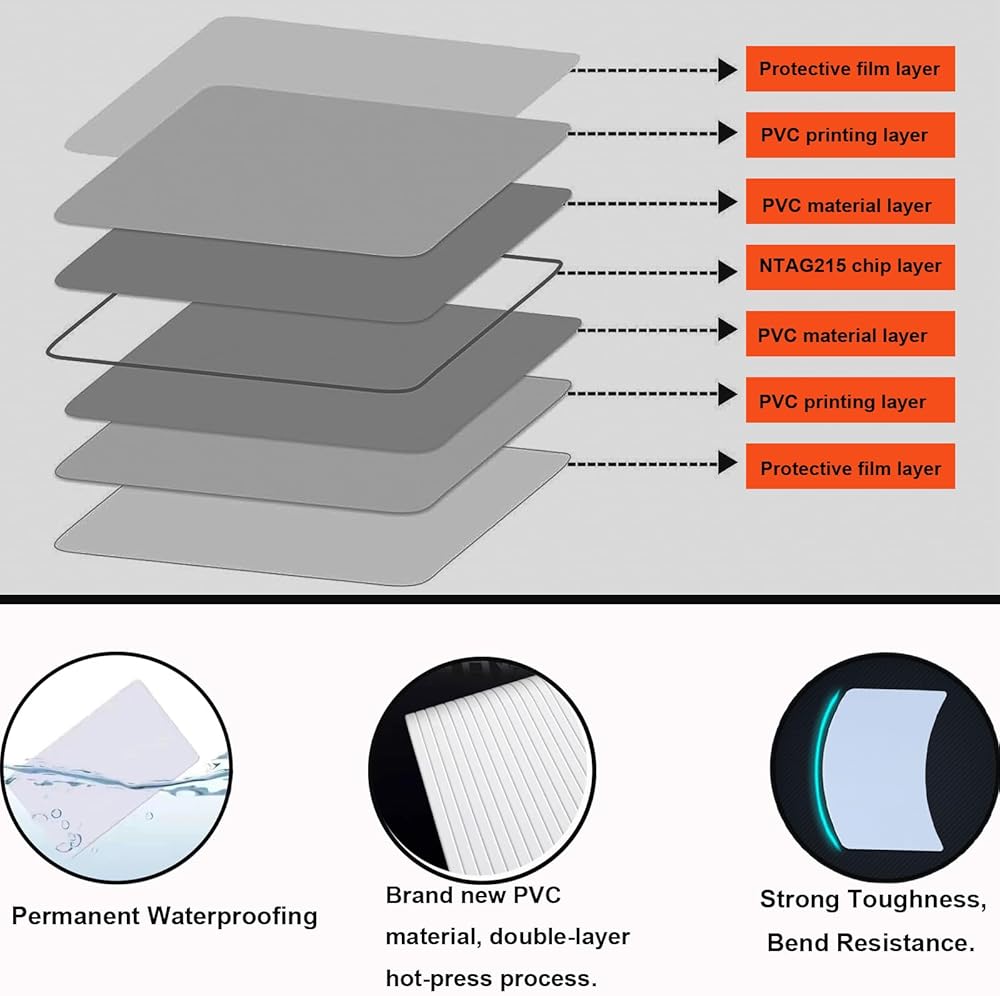 Protective film layer

PVC printing layer

PVC material layer

NTAG215 chip layer

PVC material layer

PVC printing layer

Protective film layer

Permanent Waterproofing

Brand new PVC material, double-layer hot-press process.

Strong Toughness, Bend Resistance.