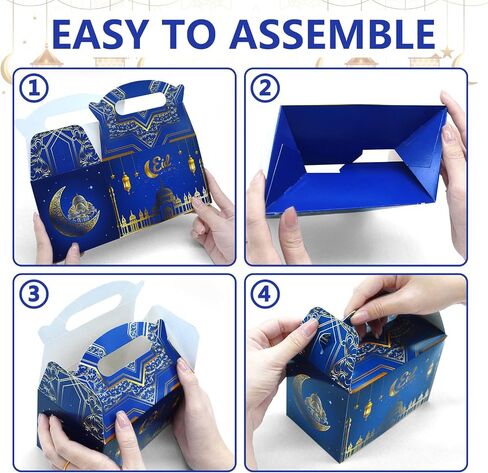 EASY TO ASSEMBLE

1

Eid

2

3

4

Eid