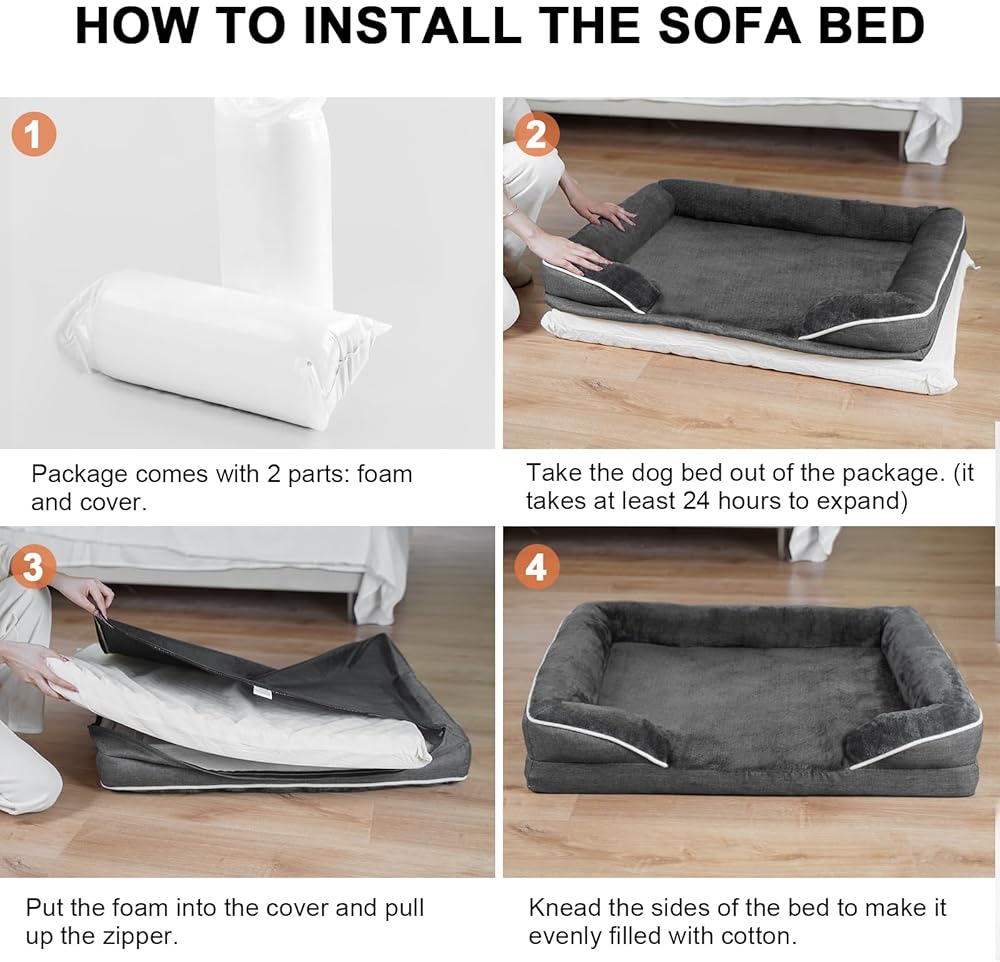 HOW TO INSTALL THE SOFA BED

1

Package comes with 2 parts: foam and cover.

2

Take the dog bed out of the package. (it takes at least 24 hours to expand)

3

Put the foam into the cover and pull up the zipper.

4

Knead the sides of the bed to make it evenly filled with cotton.