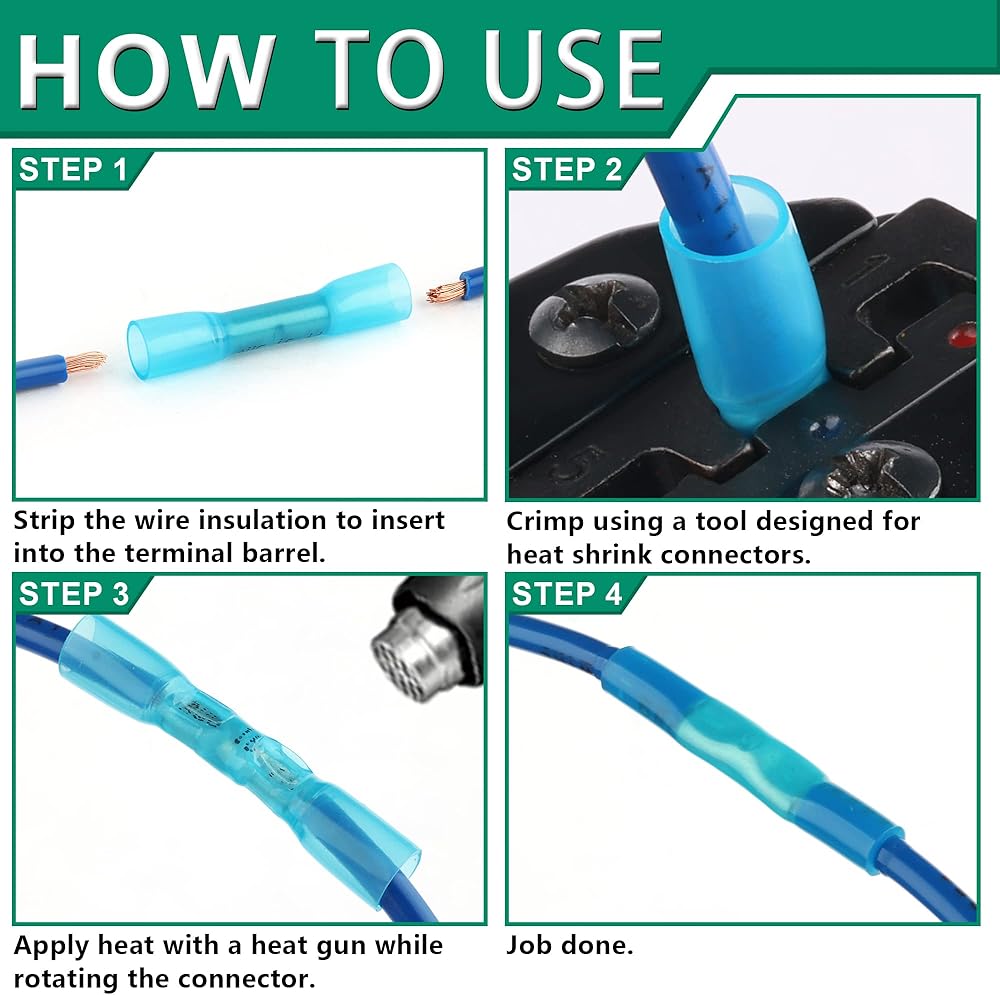 HOW TO USE

STEP 1

Strip the wire insulation to insert into the terminal barrel.

STEP 2

Crimp using a tool designed for heat shrink connectors.

STEP 3

Apply heat with a heat gun while rotating the connector.

STEP 4

Job done.