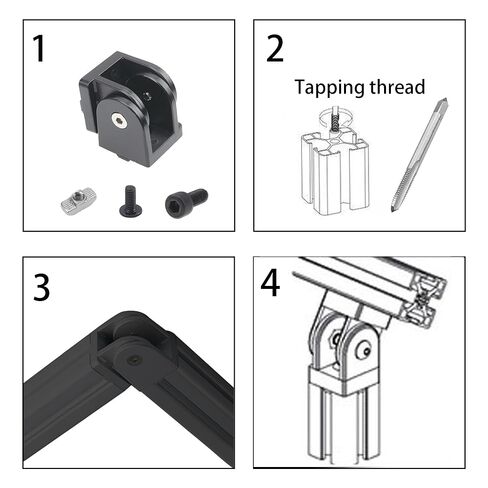 1

2

Tapping thread

3

4