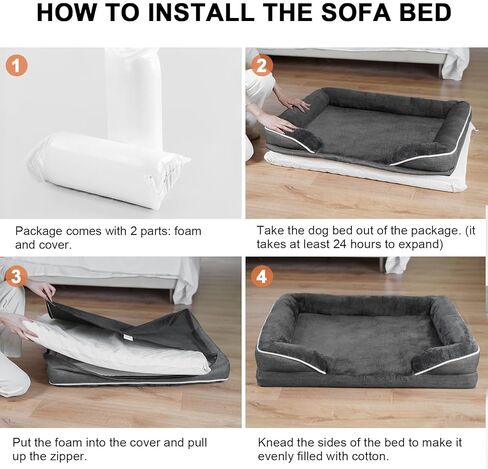 HOW TO INSTALL THE SOFA BED

1

Package comes with 2 parts: foam and cover.

2

Take the dog bed out of the package. (it takes at least 24 hours to expand)

3

Put the foam into the cover and pull up the zipper.

4

Knead the sides of the bed to make it evenly filled with cotton.