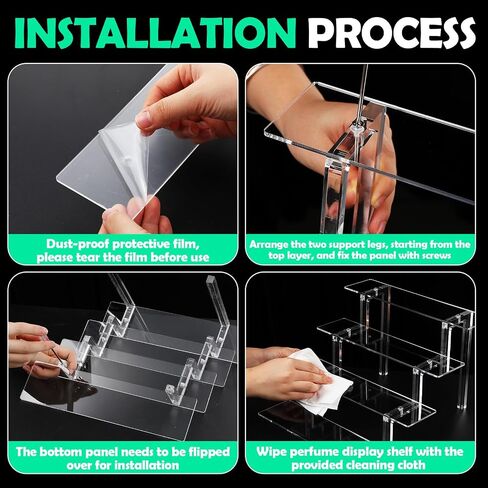 INSTALLATION PROCESS

Dust-proof protective film, please tear the film before use

Arrange the two support legs, starting from the top layer, and fix the panel with screws

The bottom panel needs to be flipped over for installation

Wipe perfume display shelf with the provided cleaning cloth