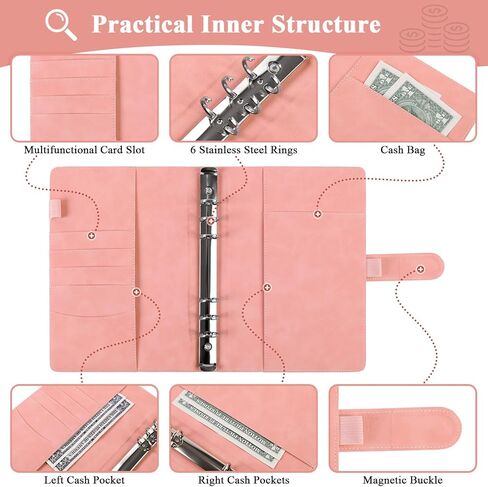 Practical Inner Structure

Multifunctional Card Slot

6 Stainless Steel Rings

Cash Bag

Left Cash Pocket

Right Cash Pockets

Magnetic Buckle