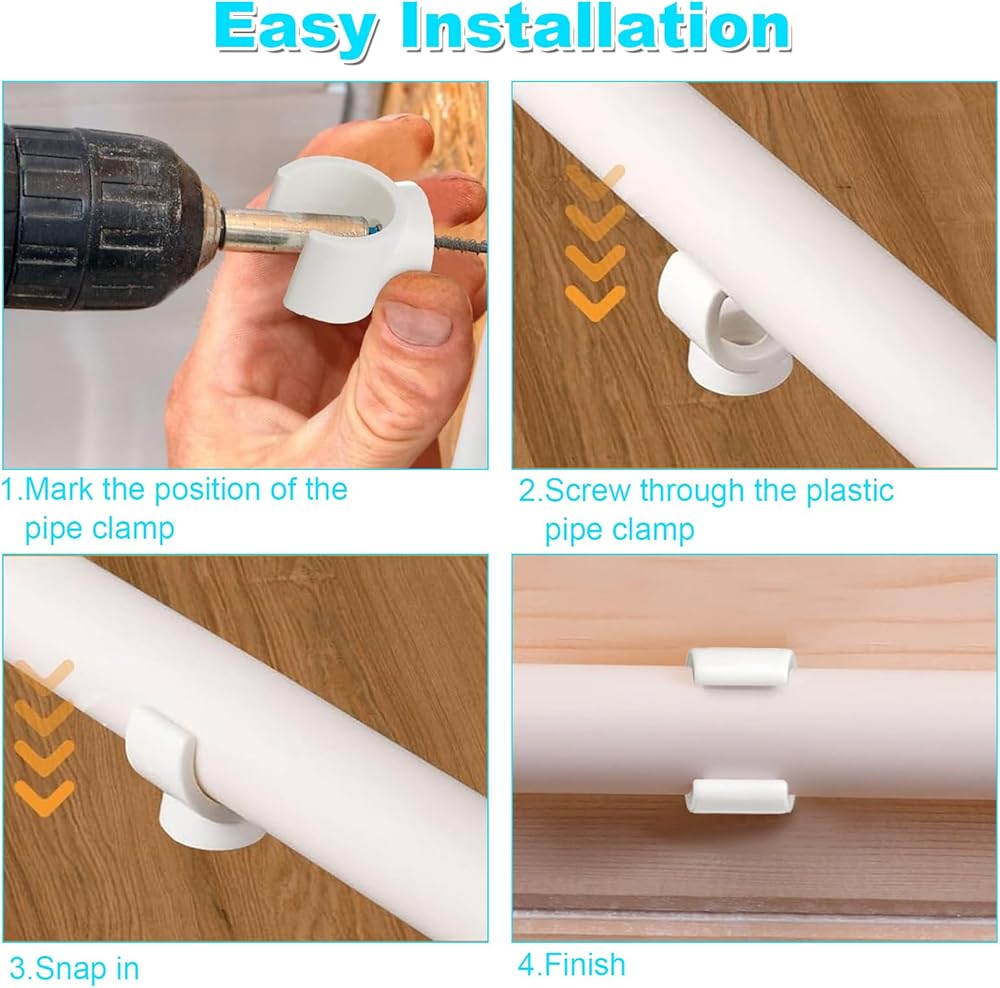 Easy Installation

1.Mark the position of the pipe clamp

2.Screw through the plastic pipe clamp

3.Snap in

4.Finish