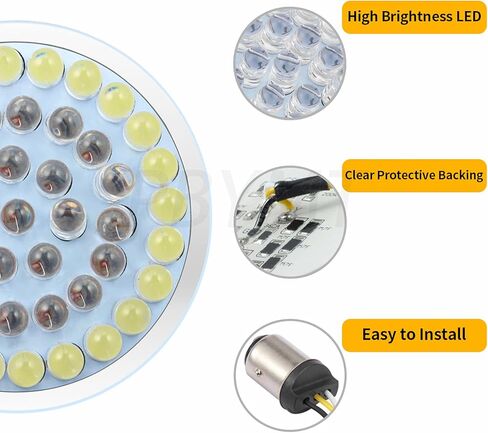 High Brightness LED

Clear Protective Backing

Easy to Install