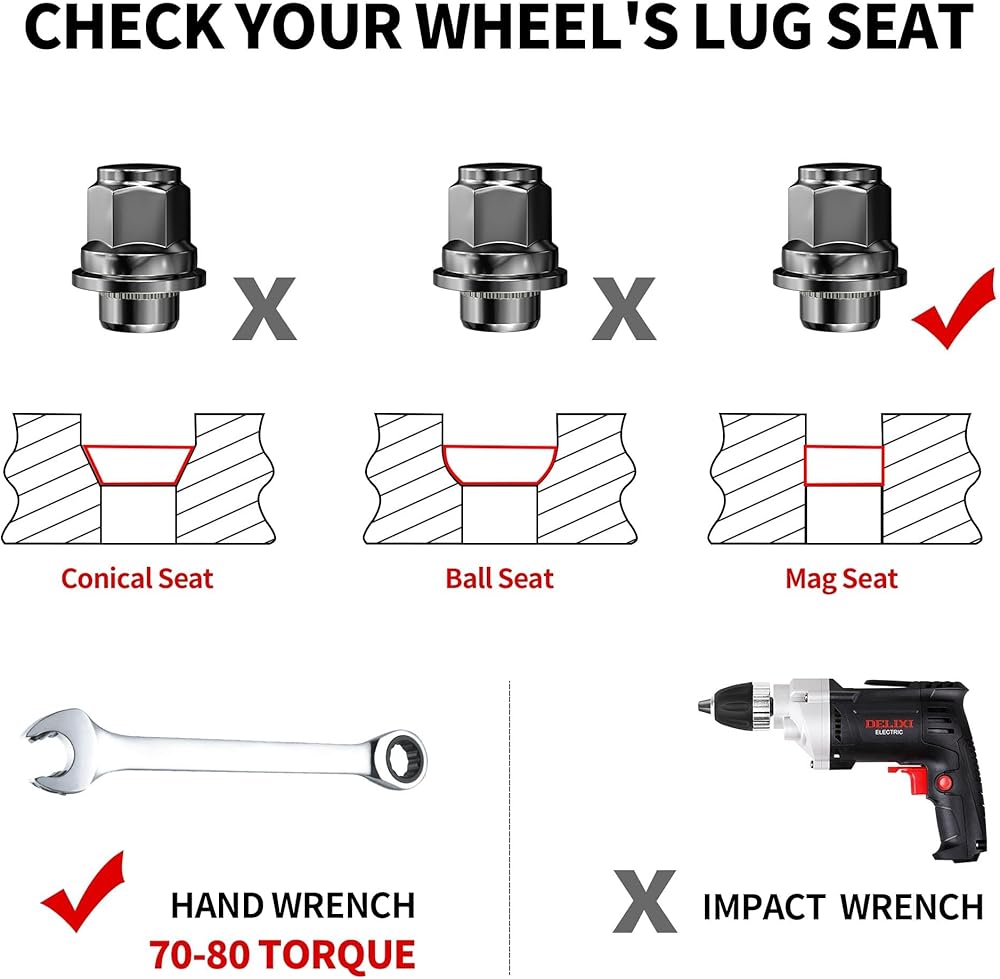 CHECK YOUR WHEEL'S LUG SEAT

X

X

Conical Seat

Ball Seat

Mag Seat

DELIXI
ELECTRIC

HAND WRENCH
70-80 TORQUE

X IMPACT WRENCH