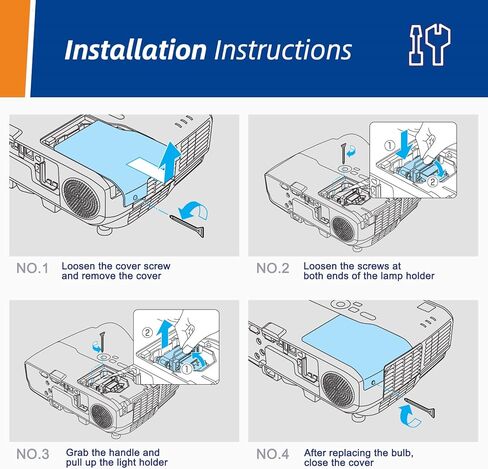 Installation Instructions

①
②

NO.1 Loosen the cover screw and remove the cover

NO.2 Loosen the screws at both ends of the lamp holder

②
①

NO.3 Grab the handle and pull up the light holder

NO.4 After replacing the bulb, close the cover