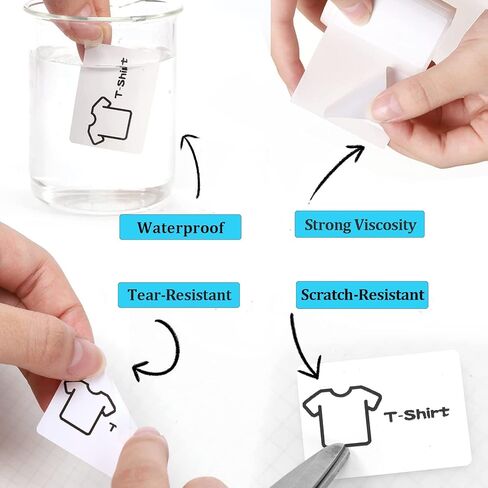 T-Shirt

Waterproof

Strong Viscosity

Tear-Resistant

Scratch-Resistant

T

T-Shirt