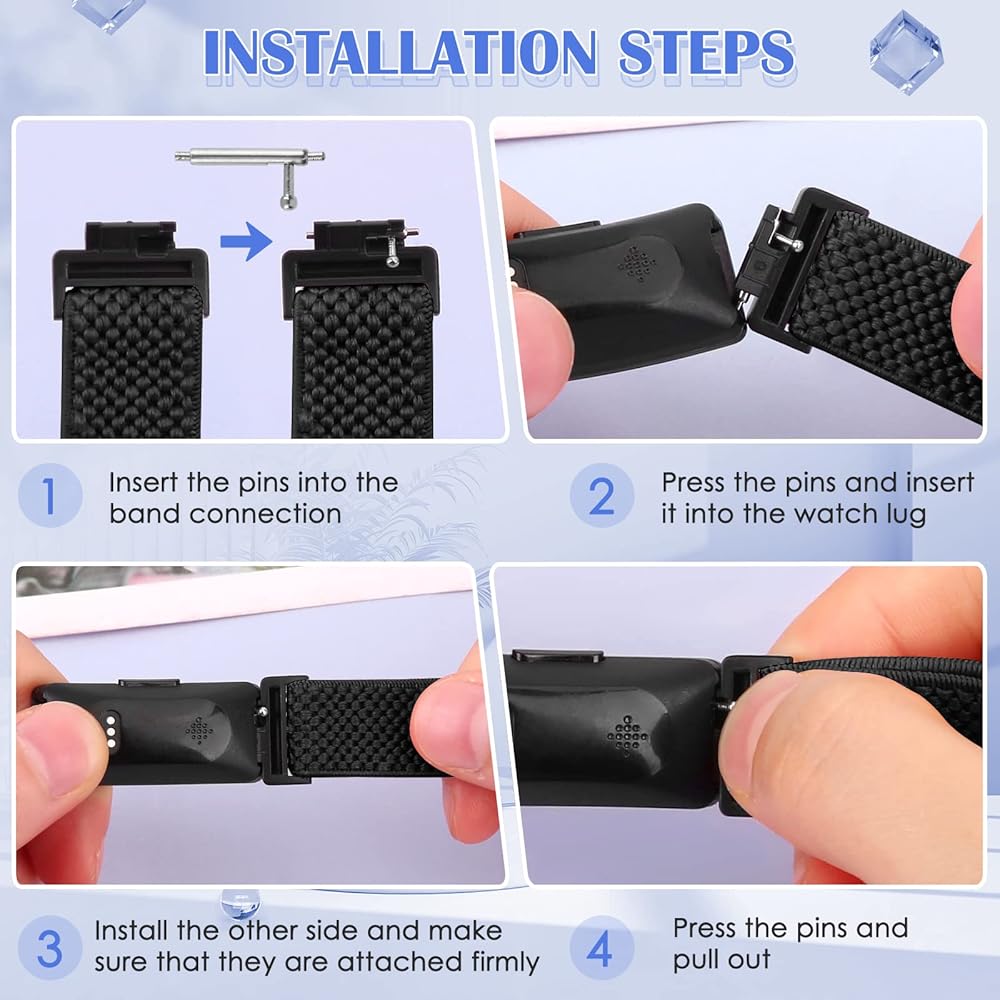 INSTALLATION STEPS

1 Insert the pins into the band connection

2 Press the pins and insert it into the watch lug

3 Install the other side and make sure that they are attached firmly

4 Press the pins and pull out