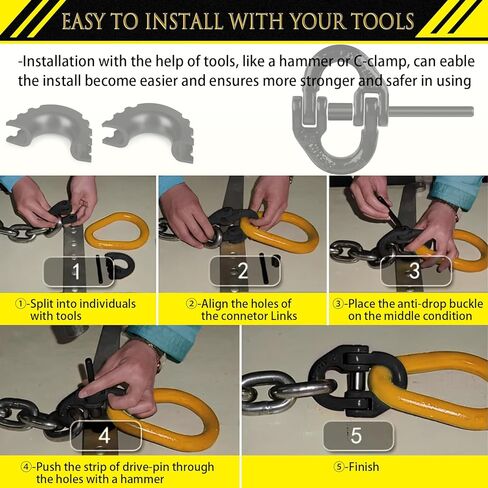 EASY TO INSTALL WITH YOUR TOOLS

-Installation with the help of tools, like a hammer or C-clamp, can eable the install become easier and ensures more stronger and safer in using

1

①-Split into individuals with tools

2

②-Align the holes of the connetor Links

3

③-Place the anti-drop buckle on the middle condition

4

④-Push the strip of drive-pin through the holes with a hammer

5

⑤-Finish