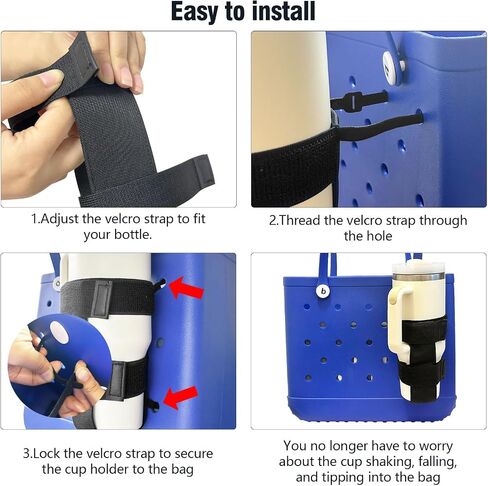 Easy to install

1.Adjust the velcro strap to fit your bottle.

2.Thread the velcro strap through the hole

3.Lock the velcro strap to secure the cup holder to the bag

b

You no longer have to worry about the cup shaking, falling, and tipping into the bag