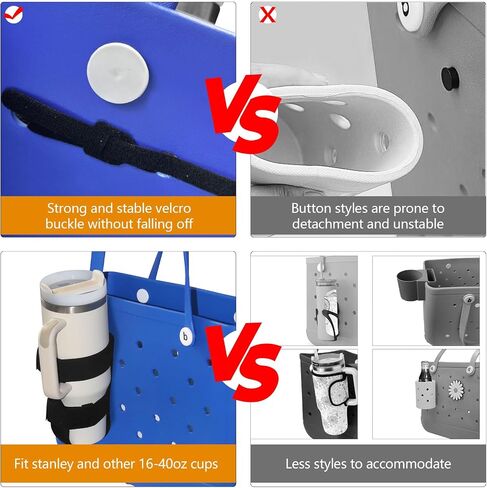 VS

Strong and stable velcro buckle without falling off

Button styles are prone to detachment and unstable

VS

Fit stanley and other 16-40oz cups

Less styles to accommodate