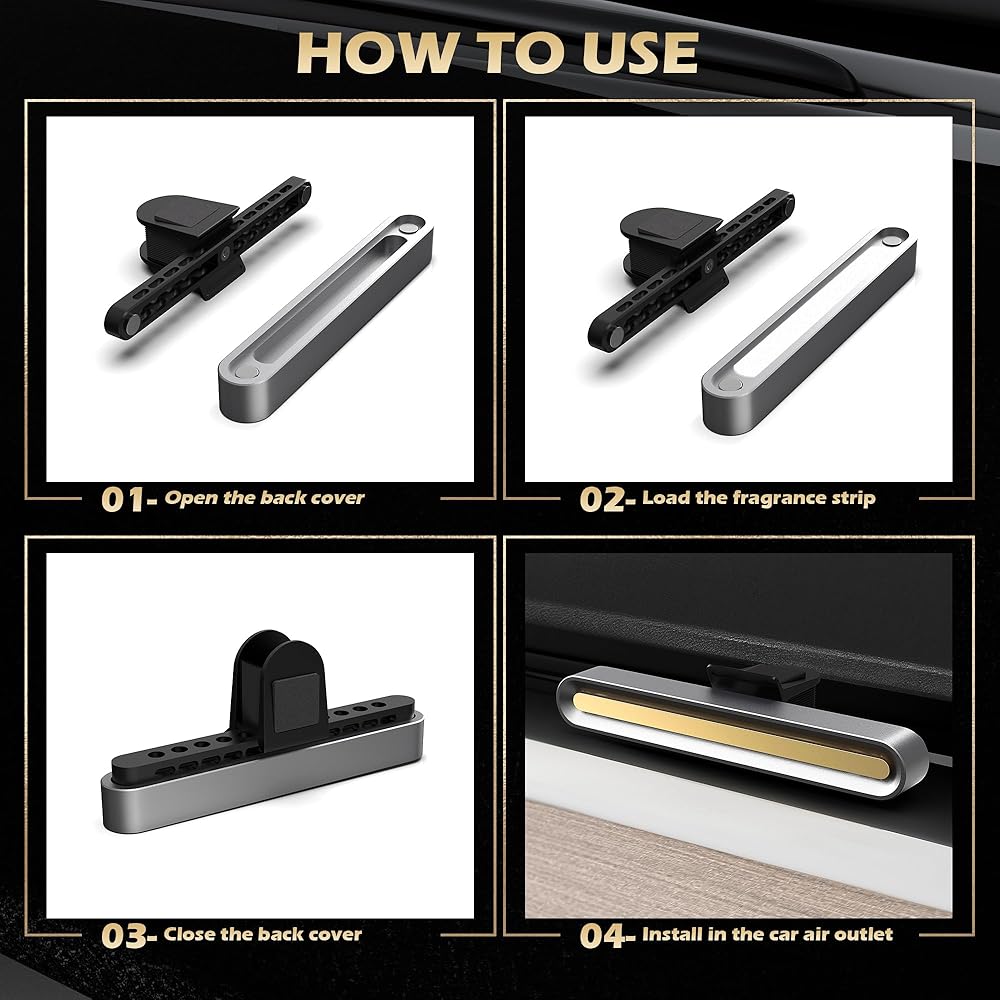 HOW TO USE

01- Open the back cover

02- Load the fragrance strip

03- Close the back cover

04- Install in the car air outlet