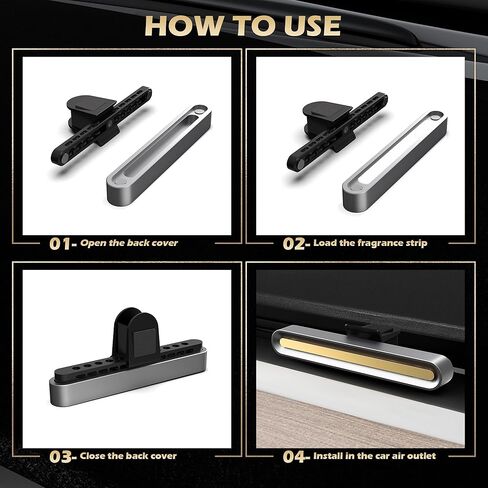 HOW TO USE

01- Open the back cover

02- Load the fragrance strip

03- Close the back cover

04- Install in the car air outlet