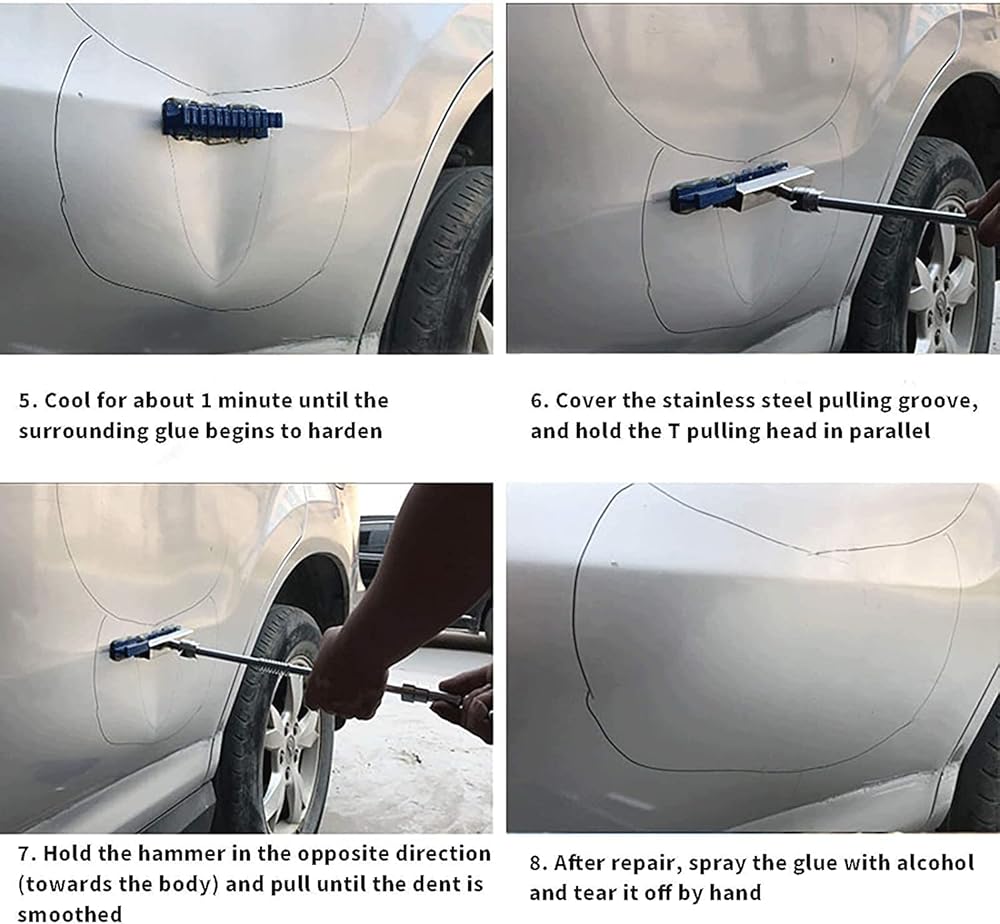 5. Cool for about 1 minute until the surrounding glue begins to harden

6. Cover the stainless steel pulling groove, and hold the T pulling head in parallel

7. Hold the hammer in the opposite direction (towards the body) and pull until the dent is smoothed

8. After repair, spray the glue with alcohol and tear it off by hand