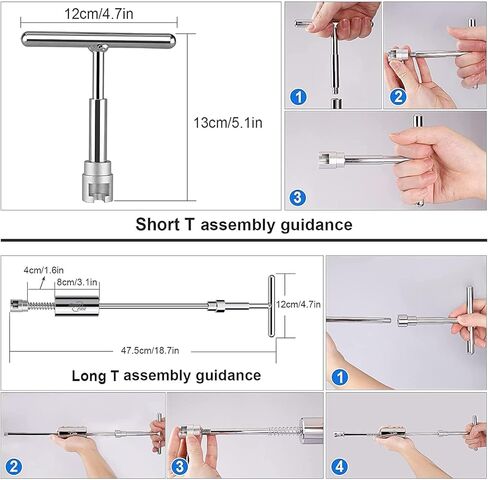 12cm/4.7in

13cm/5.1in

1

2

3

Short T assembly guidance

4cm/1.6in

8cm/3.1in

12cm/4.7in

47.5cm/18.7in

Long T assembly guidance

1

2

3

4