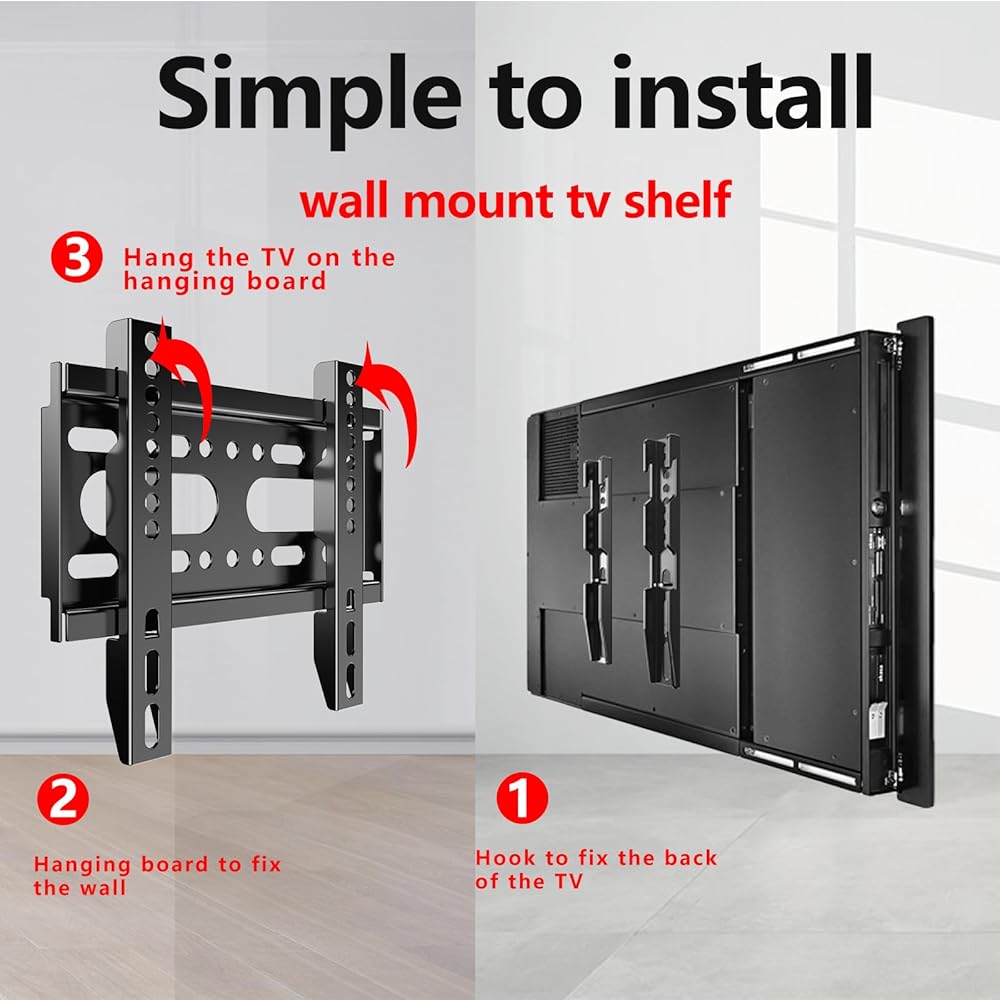 Simple to install

wall mount tv shelf

3 Hang the TV on the hanging board

2

Hanging board to fix the wall

1

Hook to fix the back of the TV