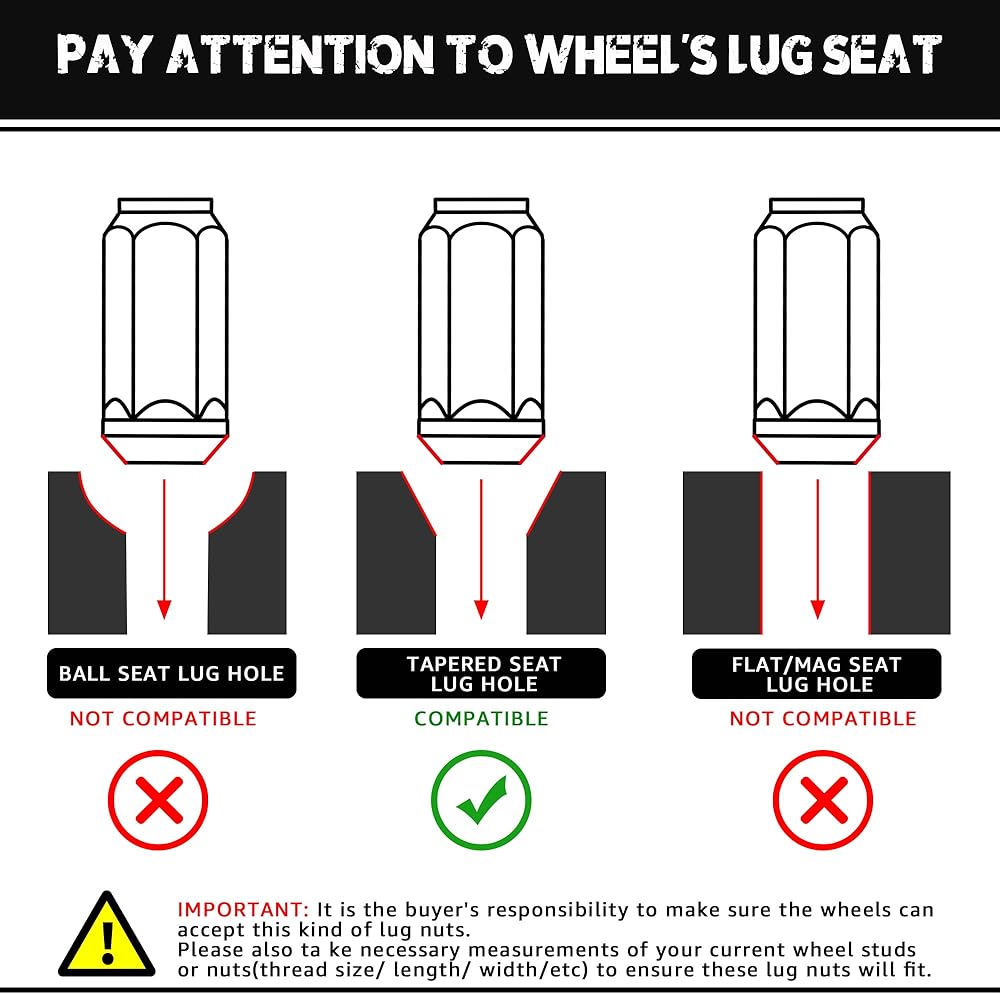 PAY ATTENTION TO WHEEL'S LUG SEAT

BALL SEAT LUG HOLE
NOT COMPATIBLE

TAPERED SEAT LUG HOLE
COMPATIBLE

FLAT/MAG SEAT LUG HOLE
NOT COMPATIBLE

IMPORTANT: It is the buyer's responsibility to make sure the wheels can accept this kind of lug nuts.
Please also ta ke necessary measurements of your current wheel studs or nuts(thread size/ length/ width/etc) to ensure these lug nuts will fit.