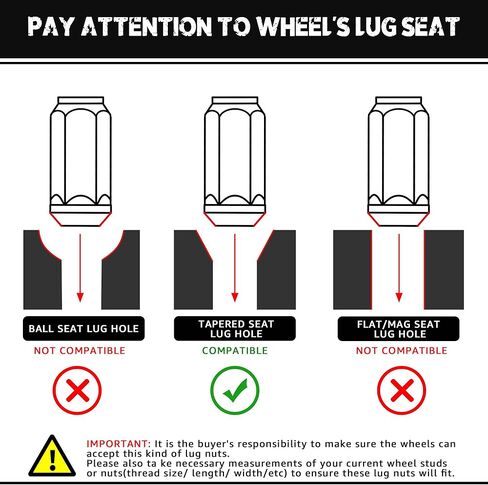 PAY ATTENTION TO WHEEL'S LUG SEAT

BALL SEAT LUG HOLE
NOT COMPATIBLE

TAPERED SEAT LUG HOLE
COMPATIBLE

FLAT/MAG SEAT LUG HOLE
NOT COMPATIBLE

IMPORTANT: It is the buyer's responsibility to make sure the wheels can accept this kind of lug nuts.
Please also ta ke necessary measurements of your current wheel studs or nuts(thread size/ length/ width/etc) to ensure these lug nuts will fit.