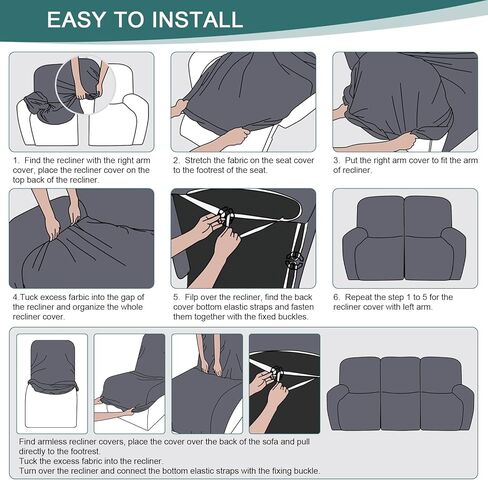 EASY TO INSTALL

1. Find the recliner with the right arm cover, place the recliner cover on the top back of the recliner.

2. Stretch the fabric on the seat cover to the footrest of the seat.

3. Put the right arm cover to fit the arm of recliner.

4.Tuck excess farbic into the gap of the recliner and organize the whole recliner cover.

5. Filp over the recliner, find the back cover bottom elastic straps and fasten them together with the fixed buckles.

6. Repeat the step 1 to 5 for the recliner cover with left arm.

Find armless recliner covers, place the cover over the back of the sofa and pull directly to the footrest.
Tuck the excess fabric into the recliner.
Turn over the recliner and connect the bottom elastic straps with the fixing buckle.