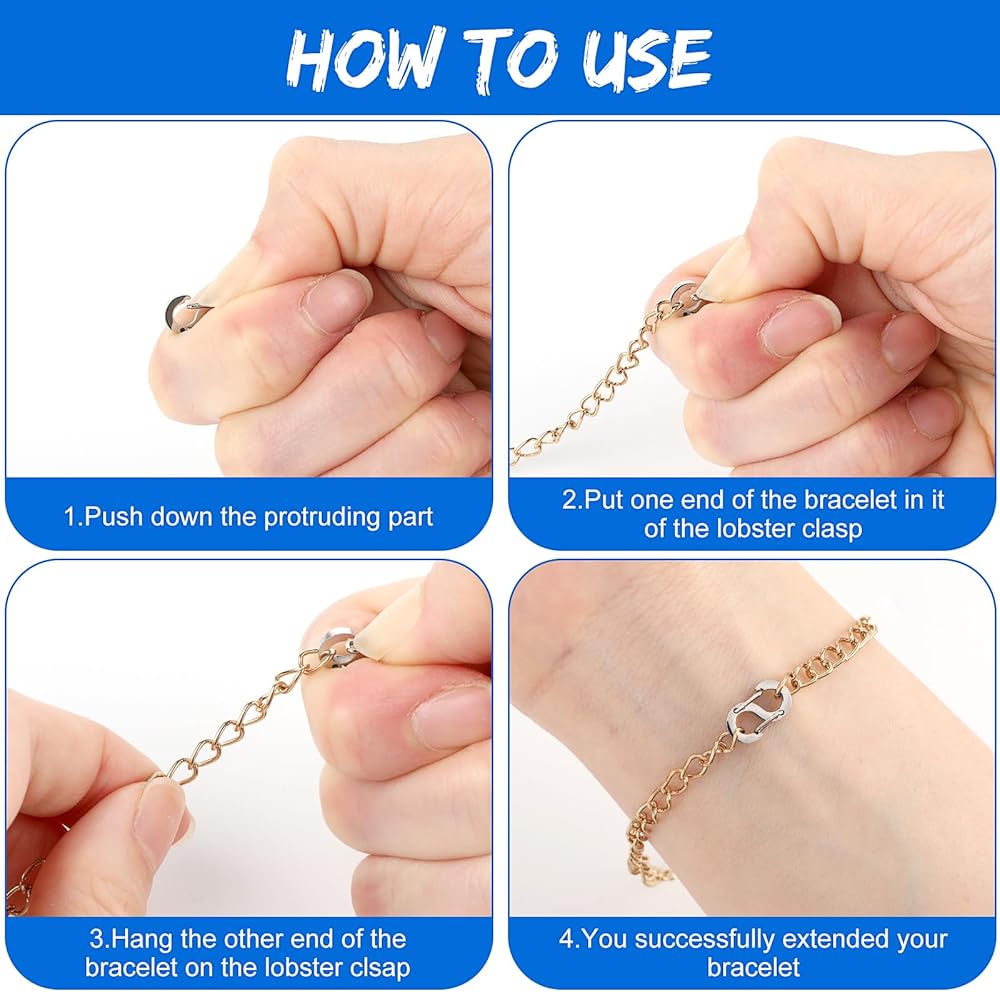 HOW TO USE

1.Push down the protruding part

2.Put one end of the bracelet in it of the lobster clasp

3.Hang the other end of the bracelet on the lobster clsap

4.You successfully extended your bracelet