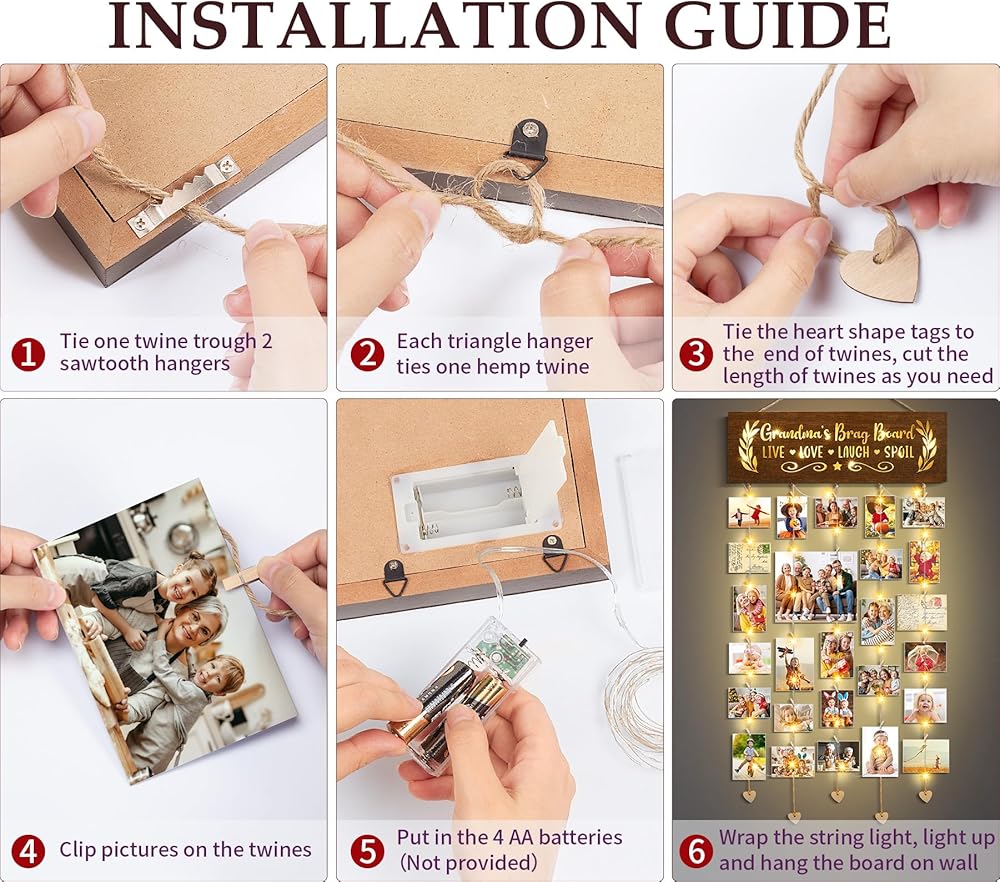 INSTALLATION GUIDE

1 Tie one twine trough 2 sawtooth hangers

2 Each triangle hanger ties one hemp twine

3 Tie the heart shape tags to the end of twines, cut the length of twines as you need

4 Clip pictures on the twines

5 Put in the 4 AA batteries (Not provided)

Grandma's Brag Board
LIVE LOVE LAUGH SPOIL

6 Wrap the string light, light up and hang the board on wall