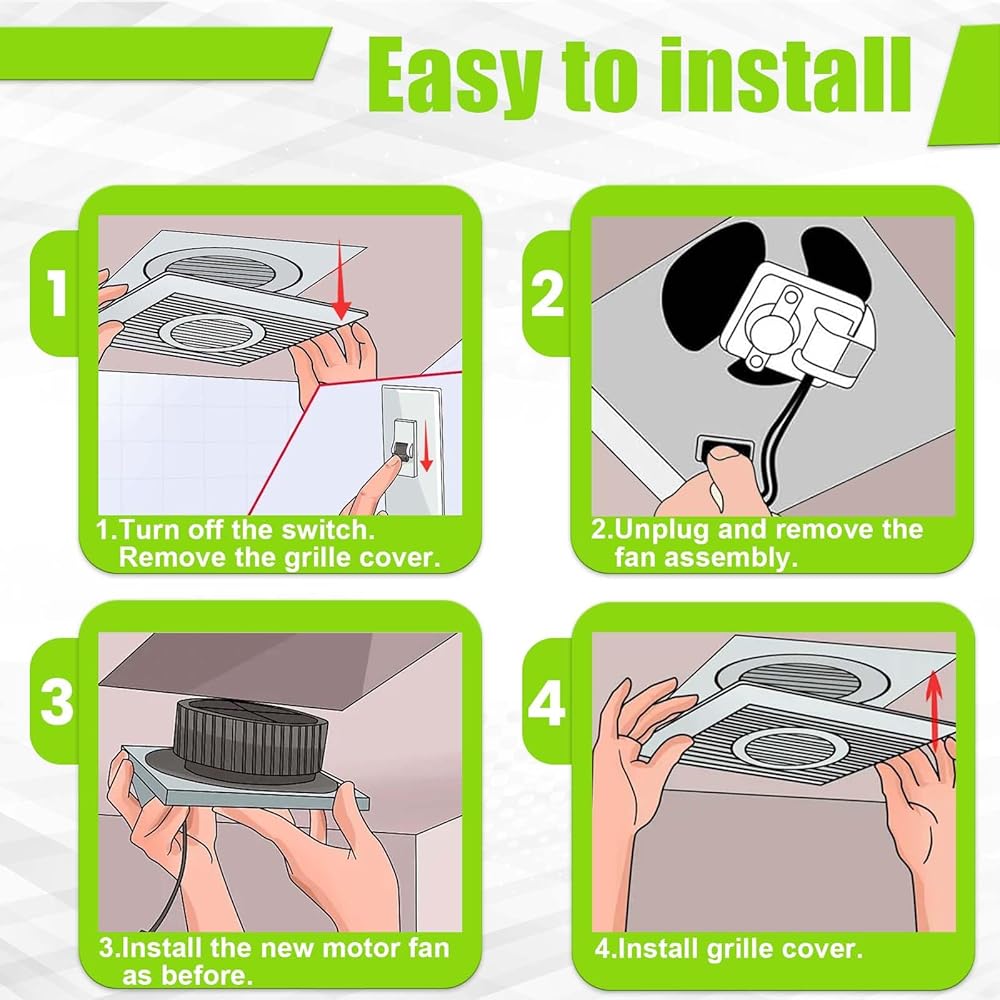 Easy to install

1

1.Turn off the switch.
Remove the grille cover.

2

2.Unplug and remove the fan assembly.

3

3.Install the new motor fan as before.

4

4.Install grille cover.