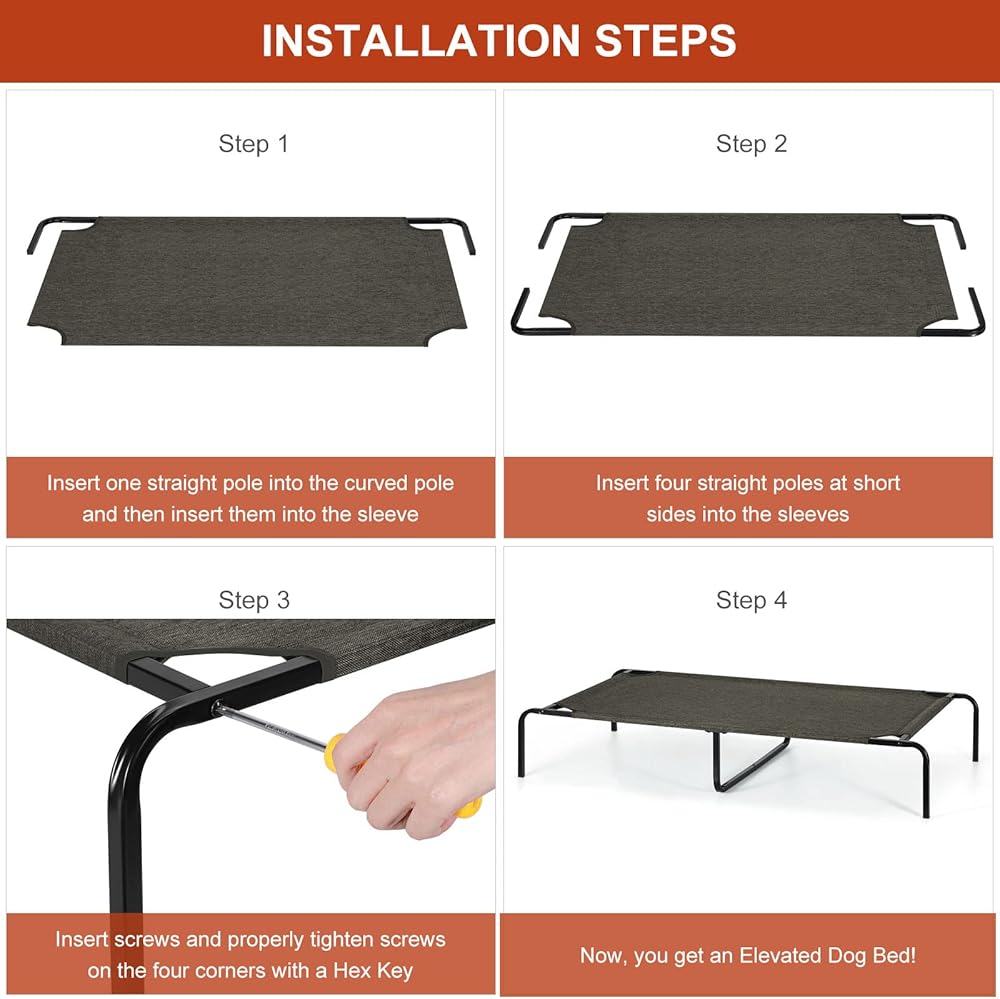 INSTALLATION STEPS

Step 1

Insert one straight pole into the curved pole and then insert them into the sleeve

Step 2

Insert four straight poles at short sides into the sleeves

Step 3

Insert screws and properly tighten screws on the four corners with a Hex Key

Step 4

Now, you get an Elevated Dog Bed!