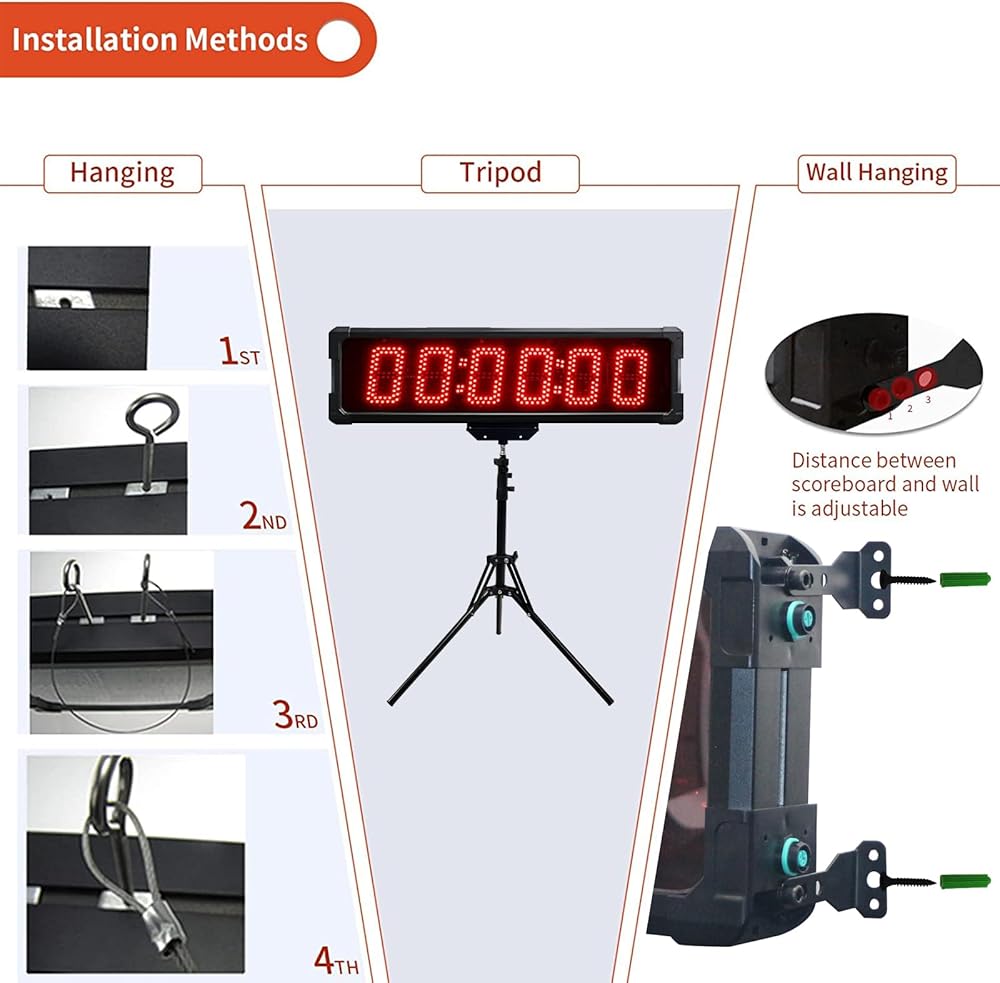 Installation Methods

Hanging

1ST

2ND

3RD

4TH

Tripod

00:00:00

Wall Hanging

1 2 3

Distance between scoreboard and wall is adjustable