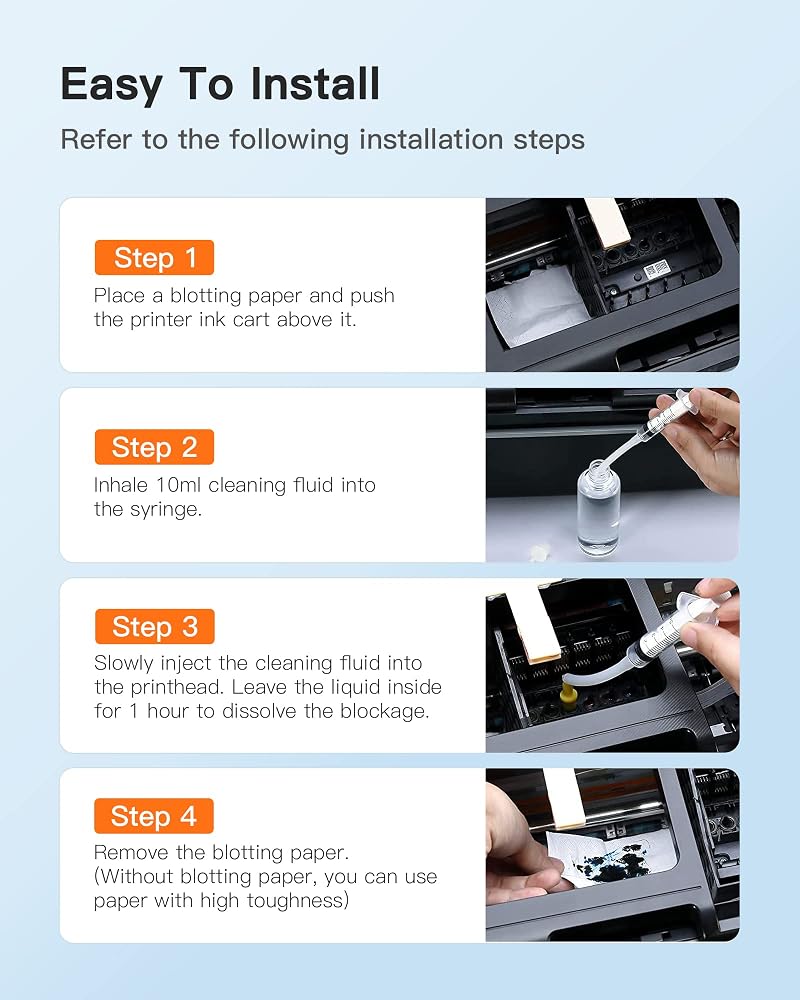 Easy To Install

Refer to the following installation steps

Step 1

Place a blotting paper and push the printer ink cart above it.

Step 2

Inhale 10ml cleaning fluid into the syringe.

Step 3

Slowly inject the cleaning fluid into the printhead. Leave the liquid inside for 1 hour to dissolve the blockage.

Step 4

Remove the blotting paper. (Without blotting paper, you can use paper with high toughness)