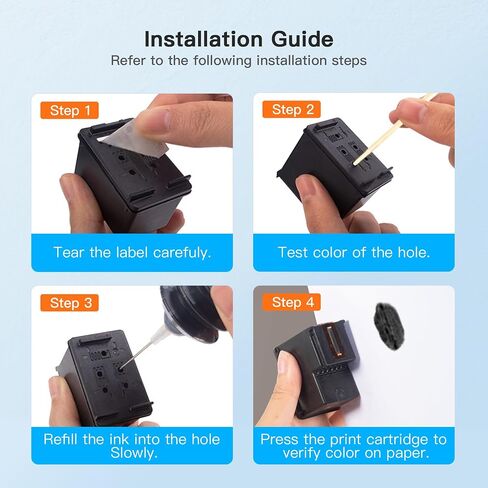 Installation Guide
Refer to the following installation steps

Step 1
Tear the label carefuly.

Step 2
Test color of the hole.

Step 3
Refill the ink into the hole Slowly.

Step 4
Press the print cartridge to verify color on paper.