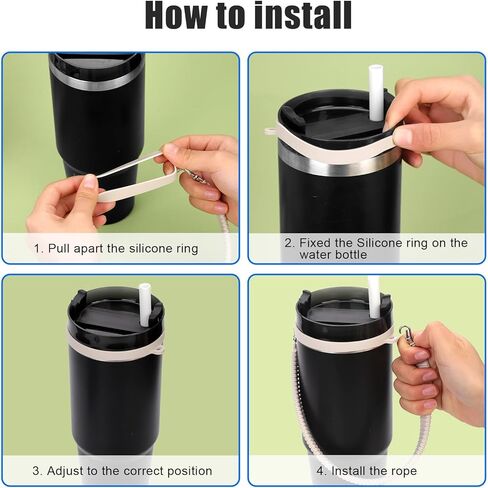 How to install

1. Pull apart the silicone ring

2. Fixed the Silicone ring on the water bottle

3. Adjust to the correct position

4. Install the rope