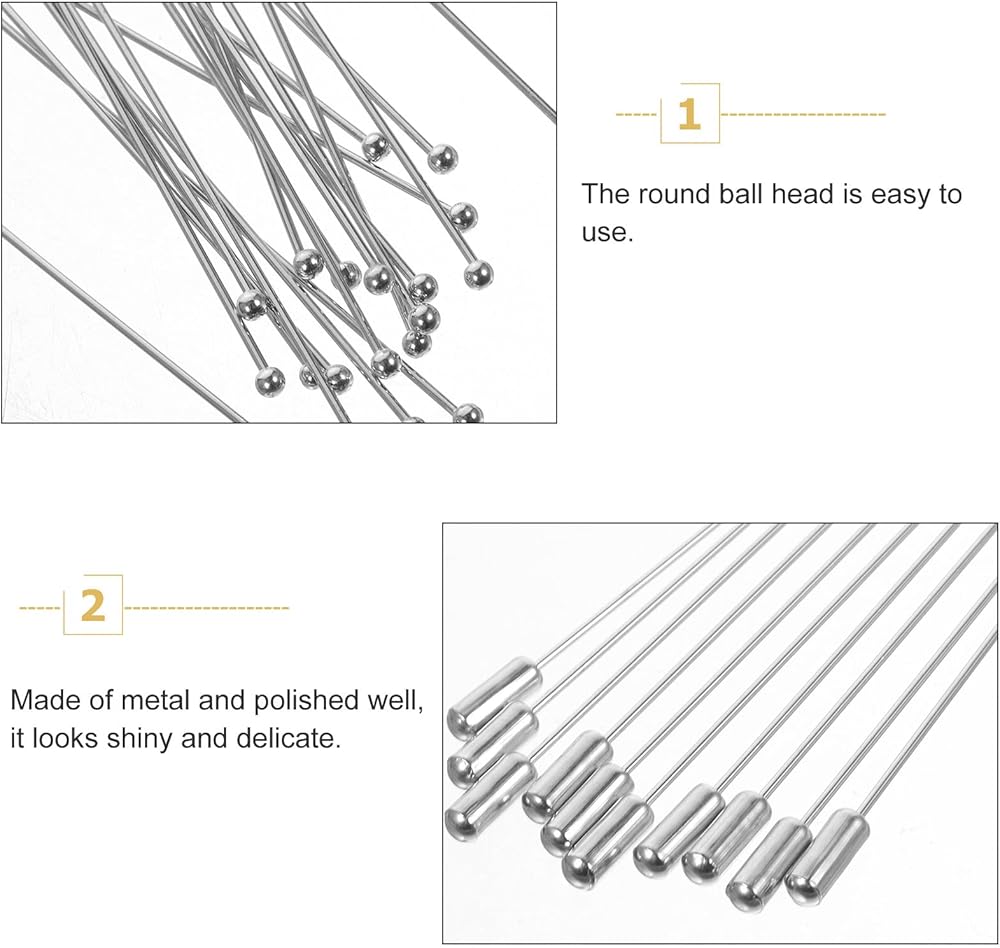 1

The round ball head is easy to use.

2

Made of metal and polished well, it looks shiny and delicate.