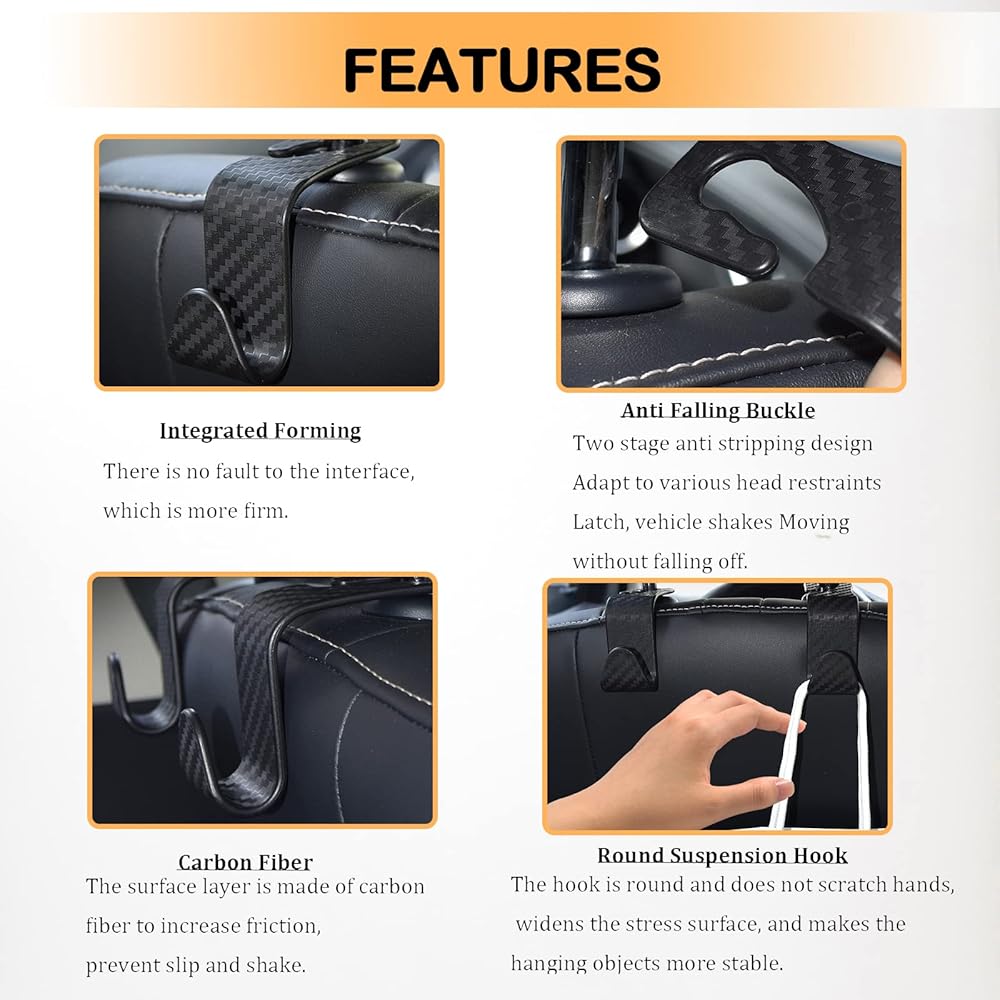 FEATURES

Integrated Forming

There is no fault to the interface, which is more firm.

Anti Falling Buckle

Two stage anti stripping design Adapt to various head restraints Latch, vehicle shakes Moving without falling off.

Carbon Fiber

The surface layer is made of carbon fiber to increase friction, prevent slip and shake.

Round Suspension Hook

The hook is round and does not scratch hands, widens the stress surface, and makes the hanging objects more stable.