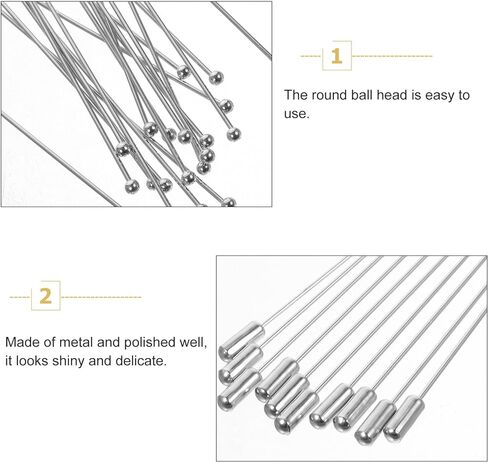 1

The round ball head is easy to use.

2

Made of metal and polished well, it looks shiny and delicate.