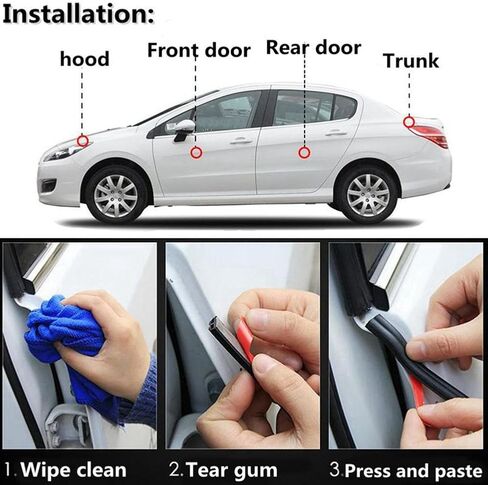 Installation:

hood

Front door

Rear door

Trunk

1. Wipe clean

2. Tear gum

3. Press and paste