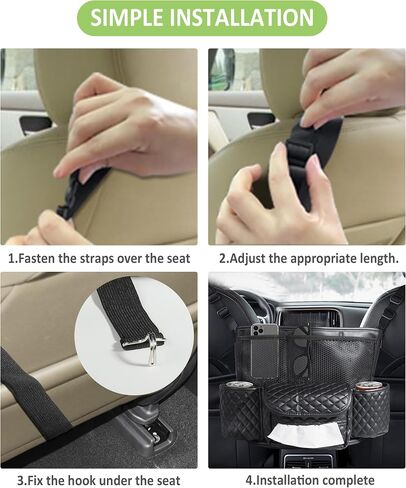 SIMPLE INSTALLATION

1.Fasten the straps over the seat

2.Adjust the appropriate length.

3.Fix the hook under the seat

4.Installation complete