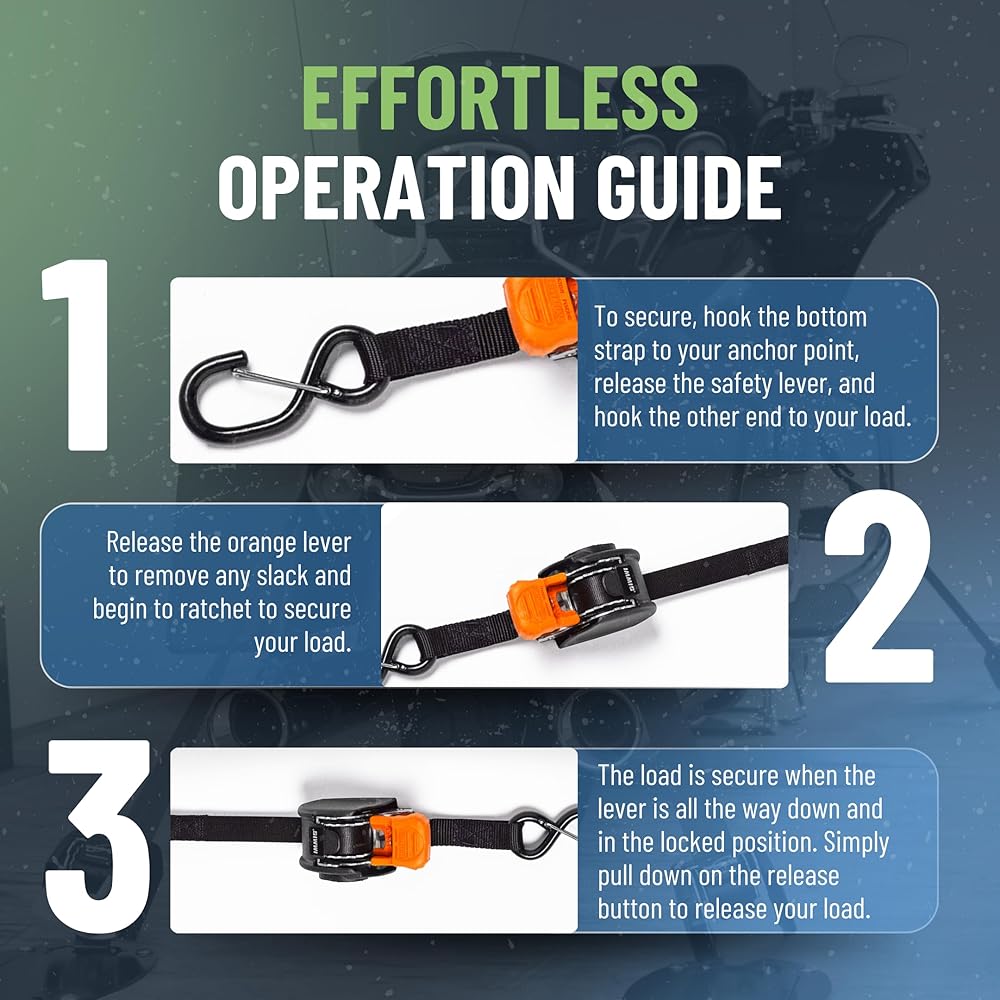 EFFORTLESS
OPERATION GUIDE

1

To secure, hook the bottom strap to your anchor point, release the safety lever, and hook the other end to your load.

Release the orange lever to remove any slack and begin to ratchet to secure your load.

2

3

The load is secure when the lever is all the way down and in the locked position. Simply pull down on the release button to release your load.