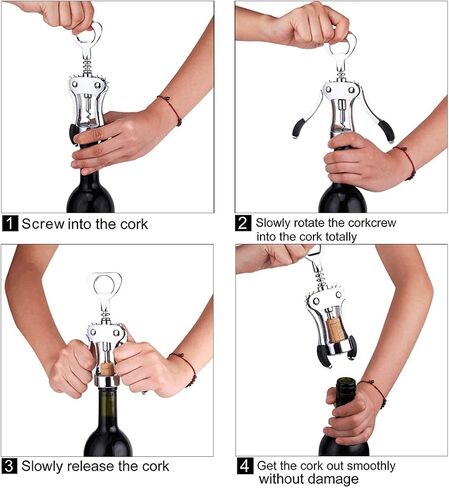 1 Screw into the cork

2 Slowly rotate the corkcrew into the cork totally

3 Slowly release the cork

4 Get the cork out smoothly without damage