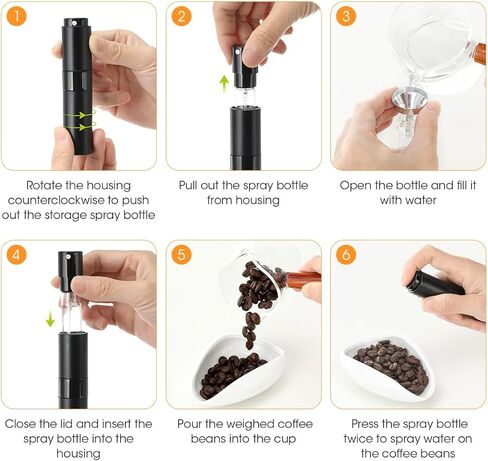 1

Rotate the housing counterclockwise to push out the storage spray bottle

2

Pull out the spray bottle from housing

3

Open the bottle and fill it with water

4

Close the lid and insert the spray bottle into the housing

5

Pour the weighed coffee beans into the cup

6

Press the spray bottle twice to spray water on the coffee beans