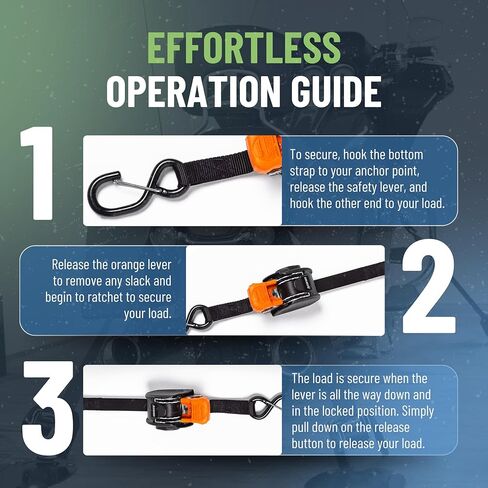 EFFORTLESS
OPERATION GUIDE

1

To secure, hook the bottom strap to your anchor point, release the safety lever, and hook the other end to your load.

Release the orange lever to remove any slack and begin to ratchet to secure your load.

2

3

The load is secure when the lever is all the way down and in the locked position. Simply pull down on the release button to release your load.