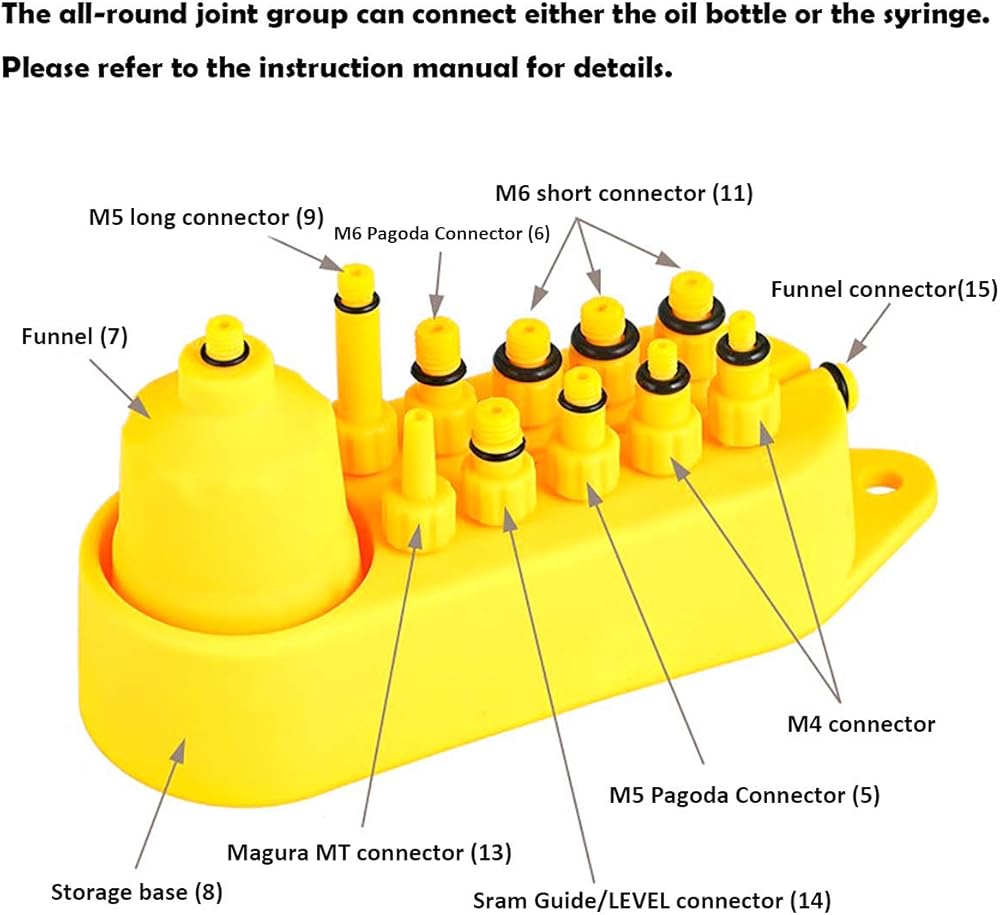 The all-round joint group can connect either the oil bottle or the syringe.

Please refer to the instruction manual for details.

M6 short connector (11)

M5 long connector (9)

M6 Pagoda Connector (6)

Funnel connector(15)

Funnel (7)

M4 connector

M5 Pagoda Connector (5)

Magura MT connector (13)

Storage base (8)

Sram Guide/LEVEL connector (14)