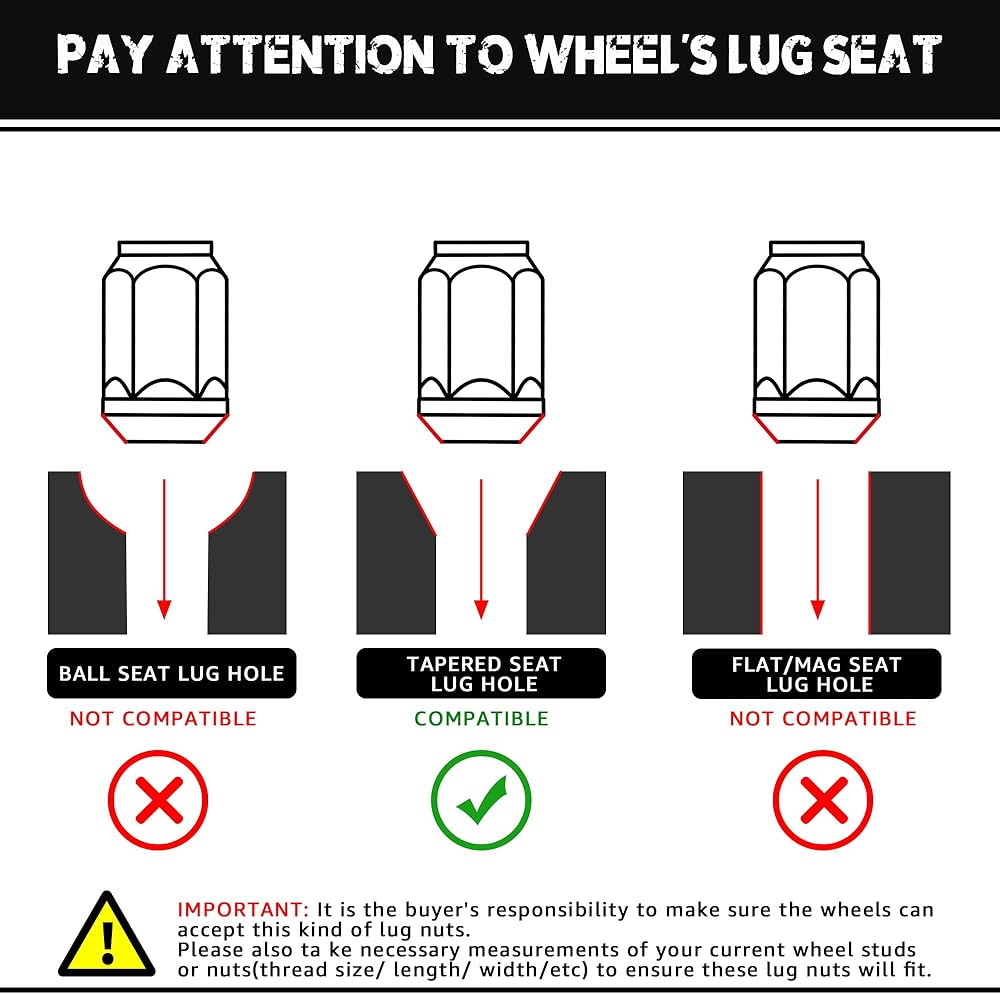 PAY ATTENTION TO WHEEL'S LUG SEAT

BALL SEAT LUG HOLE

NOT COMPATIBLE

TAPERED SEAT LUG HOLE

COMPATIBLE

FLAT/MAG SEAT LUG HOLE

NOT COMPATIBLE

IMPORTANT: It is the buyer's responsibility to make sure the wheels can accept this kind of lug nuts.
Please also ta ke necessary measurements of your current wheel studs or nuts(thread size/ length/ width/etc) to ensure these lug nuts will fit.