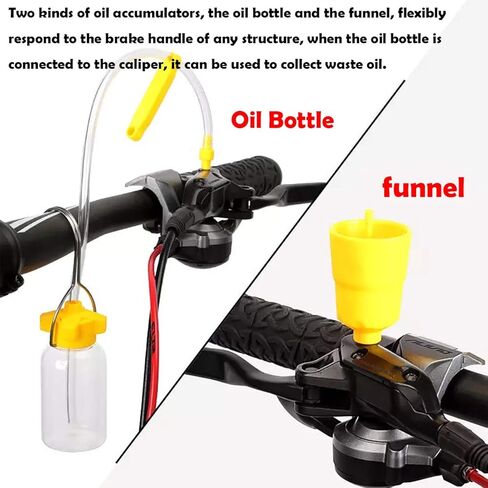 Two kinds of oil accumulators, the oil bottle and the funnel, flexibly respond to the brake handle of any structure, when the oil bottle is connected to the caliper, it can be used to collect waste oil.

Oil Bottle

funnel