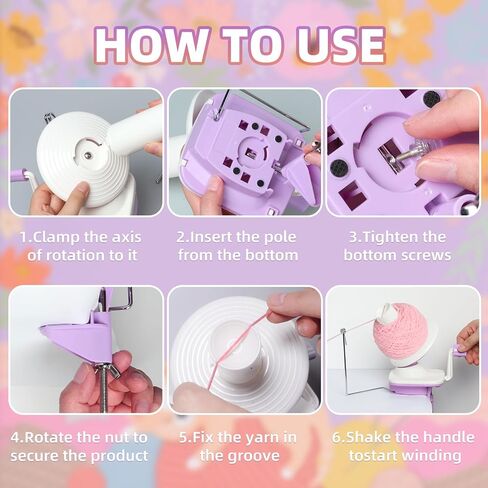 HOW TO USE

1.Clamp the axis of rotation to it

2.Insert the pole from the bottom

3.Tighten the bottom screws

4.Rotate the nut to secure the product

5.Fix the yarn in the groove

6.Shake the handle tostart winding