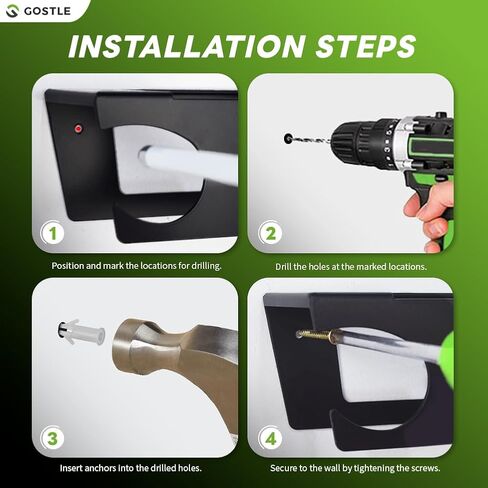 GOSTLE

INSTALLATION STEPS

1

Position and mark the locations for drilling.

2

Drill the holes at the marked locations.

3

Insert anchors into the drilled holes.

4

Secure to the wall by tightening the screws.