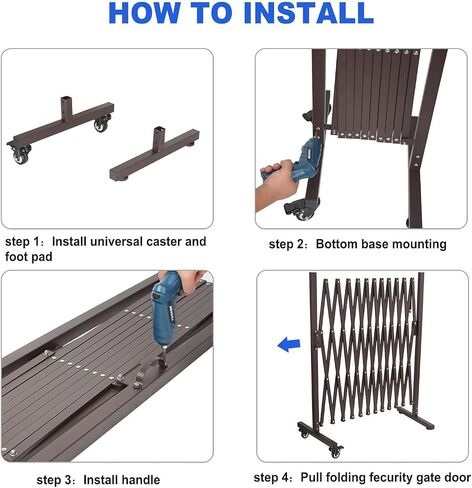 HOW TO INSTALL

step 1: Install universal caster and foot pad

step 2: Bottom base mounting

step 3: Install handle

step 4: Pull folding fecurity gate door