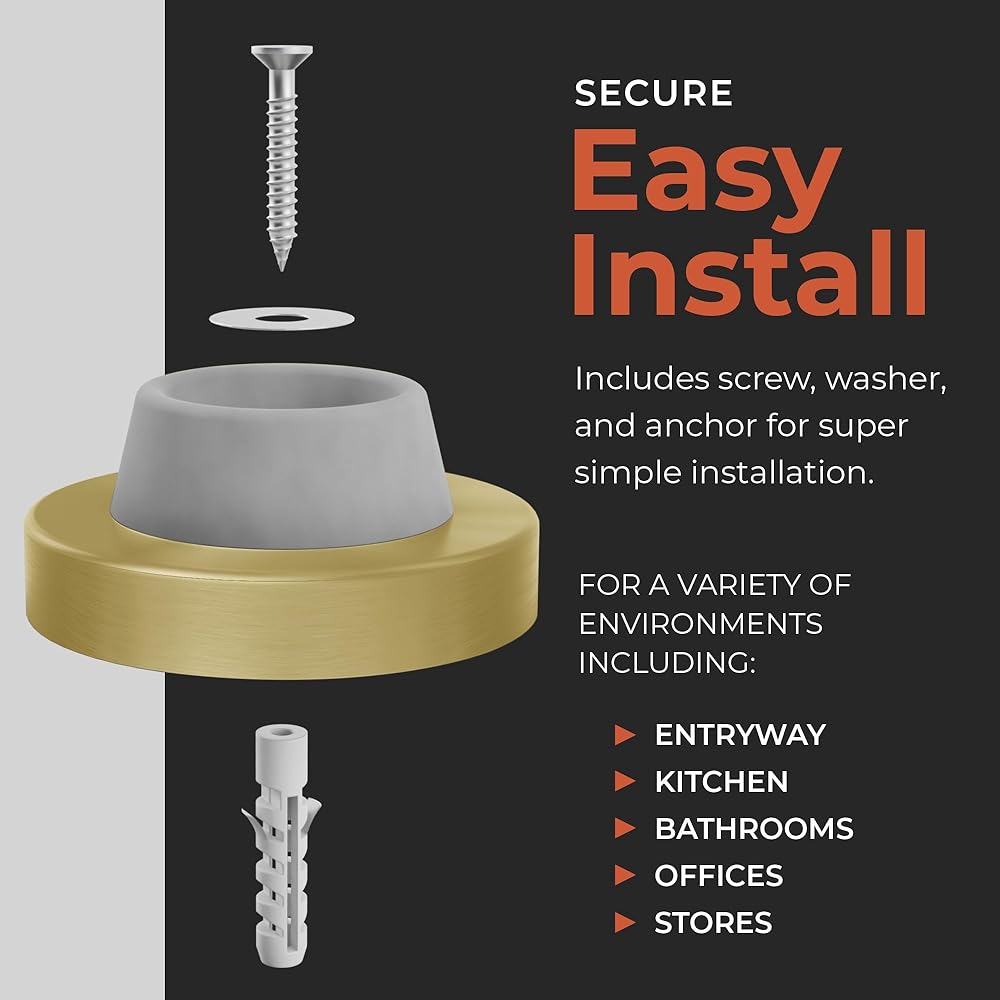 SECURE
Easy Install

Includes screw, washer, and anchor for super simple installation.

FOR A VARIETY OF ENVIRONMENTS INCLUDING:

ENTRYWAY
KITCHEN
BATHROOMS
OFFICES
STORES