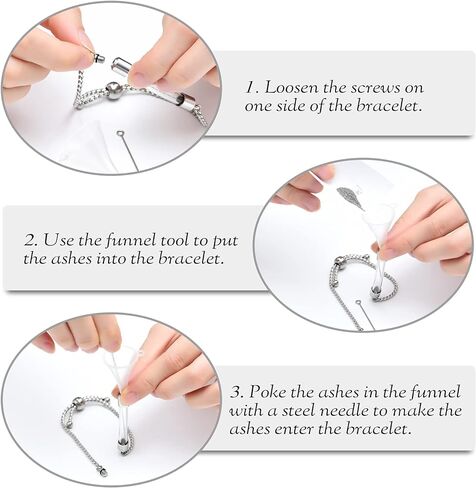 1. Loosen the screws on one side of the bracelet.

2. Use the funnel tool to put the ashes into the bracelet.

3. Poke the ashes in the funnel with a steel needle to make the ashes enter the bracelet.